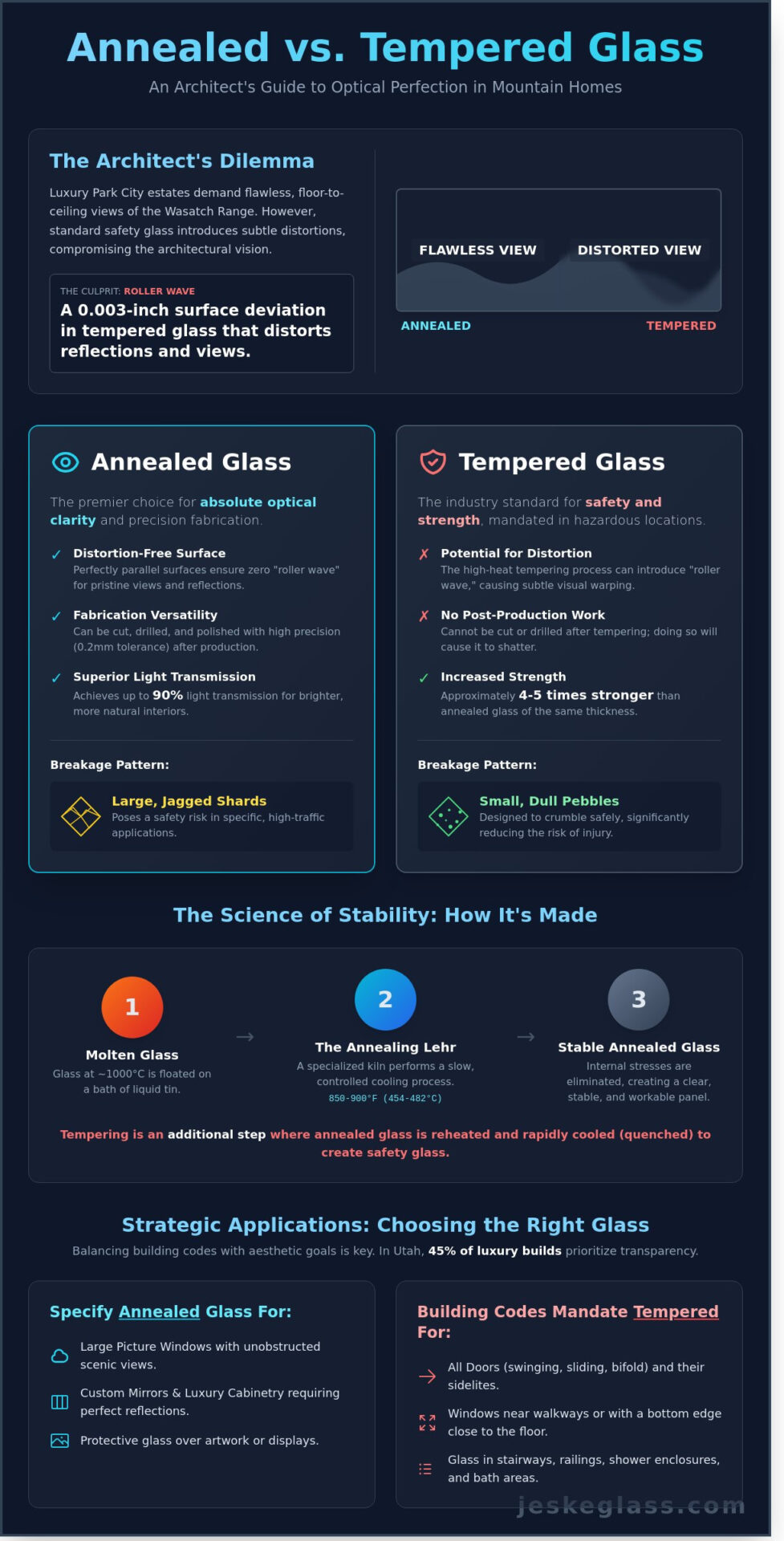 Annealed vs. Tempered Glass

An Architect's Guide to Optical Perfection in Mountain Homes

The Architect's Dilemma

Luxury Park City estates demand flawless, floor-to-ceiling views of the Wasatch Range. However, standard safety glass introduces subtle distortions, compromising the architectural vision.

THE CULPRIT: ROLLER WAVE

A 0.003-inch surface deviation in tempered glass that distorts reflections and views.

FLAWLESS VIEW

DISTORTED VIEW

ANNEALED

TEMPERED

Annealed Glass

The premier choice for absolute optical clarity and precision fabrication.

✓ Distortion-Free Surface
Perfectly parallel surfaces ensure zero "roller wave" for pristine views and reflections.

✓ Fabrication Versatility
Can be cut, drilled, and polished with high precision (0.2mm tolerance) after production.

✓ Superior Light Transmission
Achieves up to 90% light transmission for brighter, more natural interiors.

Breakage Pattern:

Large, Jagged Shards
Poses a safety risk in specific, high-traffic applications.

Tempered Glass

The industry standard for safety and strength, mandated in hazardous locations.

✗ Potential for Distortion
The high-heat tempering process can introduce "roller wave," causing subtle visual warping.

✗ No Post-Production Work
Cannot be cut or drilled after tempering; doing so will cause it to shatter.

✓ Increased Strength
Approximately 4-5 times stronger than annealed glass of the same thickness.

Breakage Pattern:

Small, Dull Pebbles
Designed to crumble safely, significantly reducing the risk of injury.

The Science of Stability: How It's Made

1
Molten Glass
Glass at ~1000°C is floated on a bath of liquid tin.

→

2
The Annealing Lehr
A specialized kiln performs a slow, controlled cooling process.
850-900°F (454-482°C)

→

3
Stable Annealed Glass
Internal stresses are eliminated, creating a clear, stable, and workable panel.

Tempering is an additional step where annealed glass is reheated and rapidly cooled (quenched) to create safety glass.

Strategic Applications: Choosing the Right Glass

Balancing building codes with aesthetic goals is key. In Utah, 45% of luxury builds prioritize transparency.

Specify Annealed Glass For:

Large Picture Windows with unobstructed scenic views.

Custom Mirrors & Luxury Cabinetry requiring perfect reflections.

Protective glass over artwork or displays.

Building Codes Mandate Tempered For:

All Doors (swinging, sliding, bifold) and their sidelites.

Windows near walkways or with a bottom edge close to the floor.

Glass in stairways, railings, shower enclosures, and bath areas.

jeskeglass.com