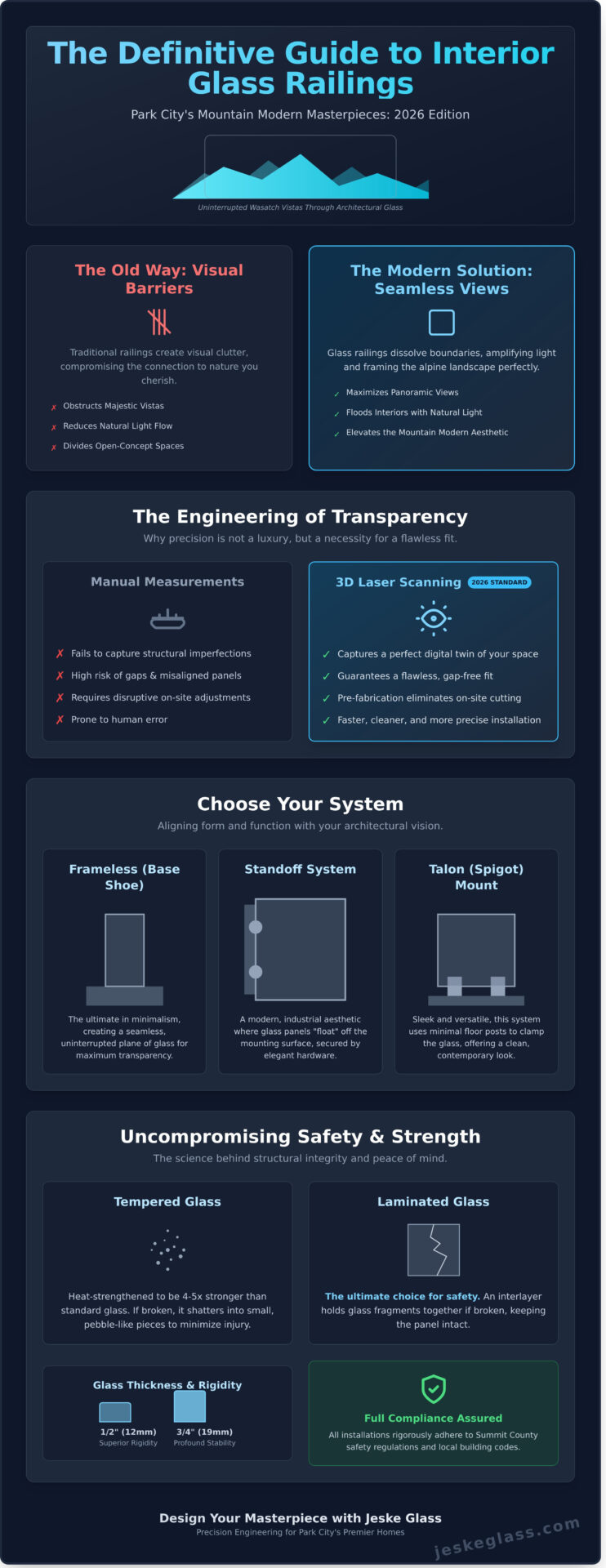 The Definitive Guide to Interior Glass Railings

Park City's Mountain Modern Masterpieces: 2026 Edition

Uninterrupted Wasatch Vistas Through Architectural Glass

The Old Way: Visual Barriers

Traditional railings create visual clutter, compromising the connection to nature you cherish.

✗ Obstructs Majestic Vistas
✗ Reduces Natural Light Flow
✗ Divides Open-Concept Spaces

The Modern Solution: Seamless Views

Glass railings dissolve boundaries, amplifying light and framing the alpine landscape perfectly.

✓ Maximizes Panoramic Views
✓ Floods Interiors with Natural Light
✓ Elevates the Mountain Modern Aesthetic

The Engineering of Transparency

Why precision is not a luxury, but a necessity for a flawless fit.

Manual Measurements

✗ Fails to capture structural imperfections
✗ High risk of gaps & misaligned panels
✗ Requires disruptive on-site adjustments
✗ Prone to human error

3D Laser Scanning 2026 STANDARD

✓ Captures a perfect digital twin of your space
✓ Guarantees a flawless, gap-free fit
✓ Pre-fabrication eliminates on-site cutting
✓ Faster, cleaner, and more precise installation

Choose Your System

Aligning form and function with your architectural vision.

Frameless (Base Shoe)

The ultimate in minimalism, creating a seamless, uninterrupted plane of glass for maximum transparency.

Standoff System

A modern, industrial aesthetic where glass panels "float" off the mounting surface, secured by elegant hardware.

Talon (Spigot) Mount

Sleek and versatile, this system uses minimal floor posts to clamp the glass, offering a clean, contemporary look.

Uncompromising Safety & Strength

The science behind structural integrity and peace of mind.

Tempered Glass

Heat-strengthened to be 4-5x stronger than standard glass. If broken, it shatters into small, pebble-like pieces to minimize injury.

Laminated Glass

The ultimate choice for safety. An interlayer holds glass fragments together if broken, keeping the panel intact.

Glass Thickness & Rigidity

1/2" (12mm)
Superior Rigidity

3/4" (19mm)
Profound Stability

Full Compliance Assured

All installations rigorously adhere to Summit County safety regulations and local building codes.

Design Your Masterpiece with Jeske Glass

Precision Engineering for Park City's Premier Homes

jeskeglass.com